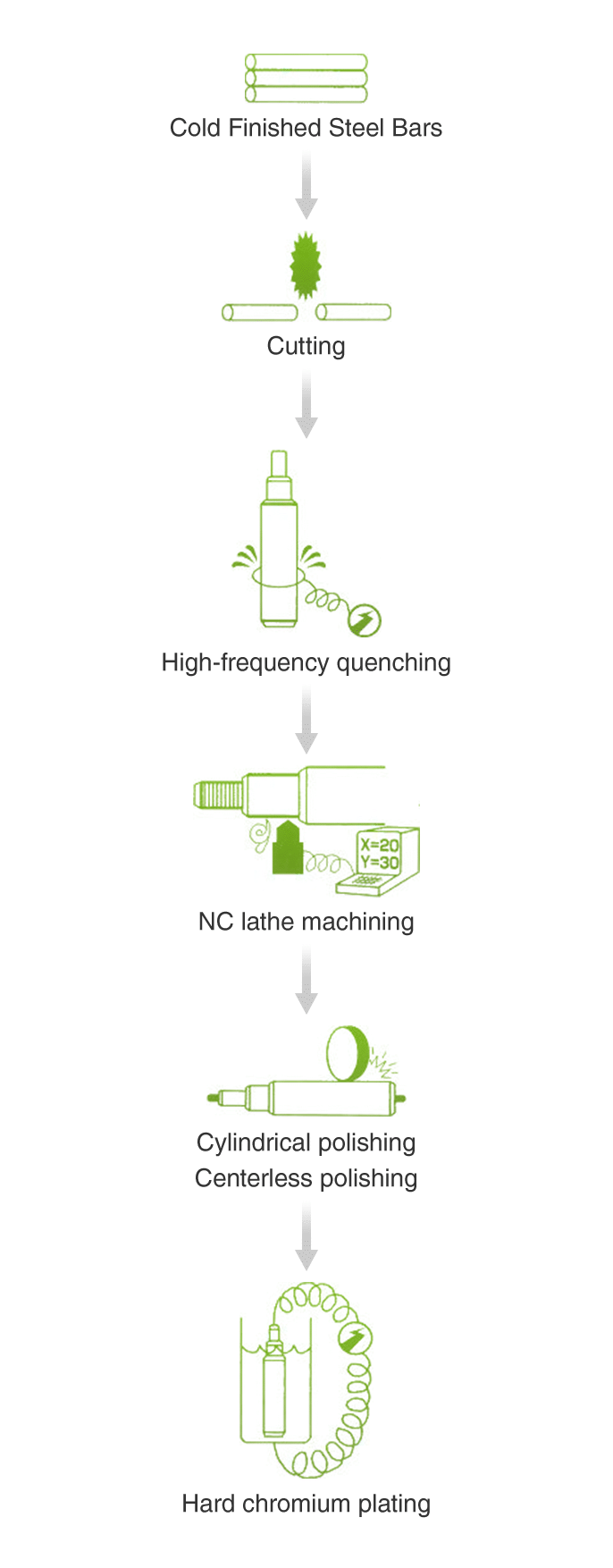 Cold Finished Steel Bars

Cutting

High-frequency quenching

X=20
Y=30

NC lathe machining

Cylindrical polishing
Centerless polishing

Hard chromium plating